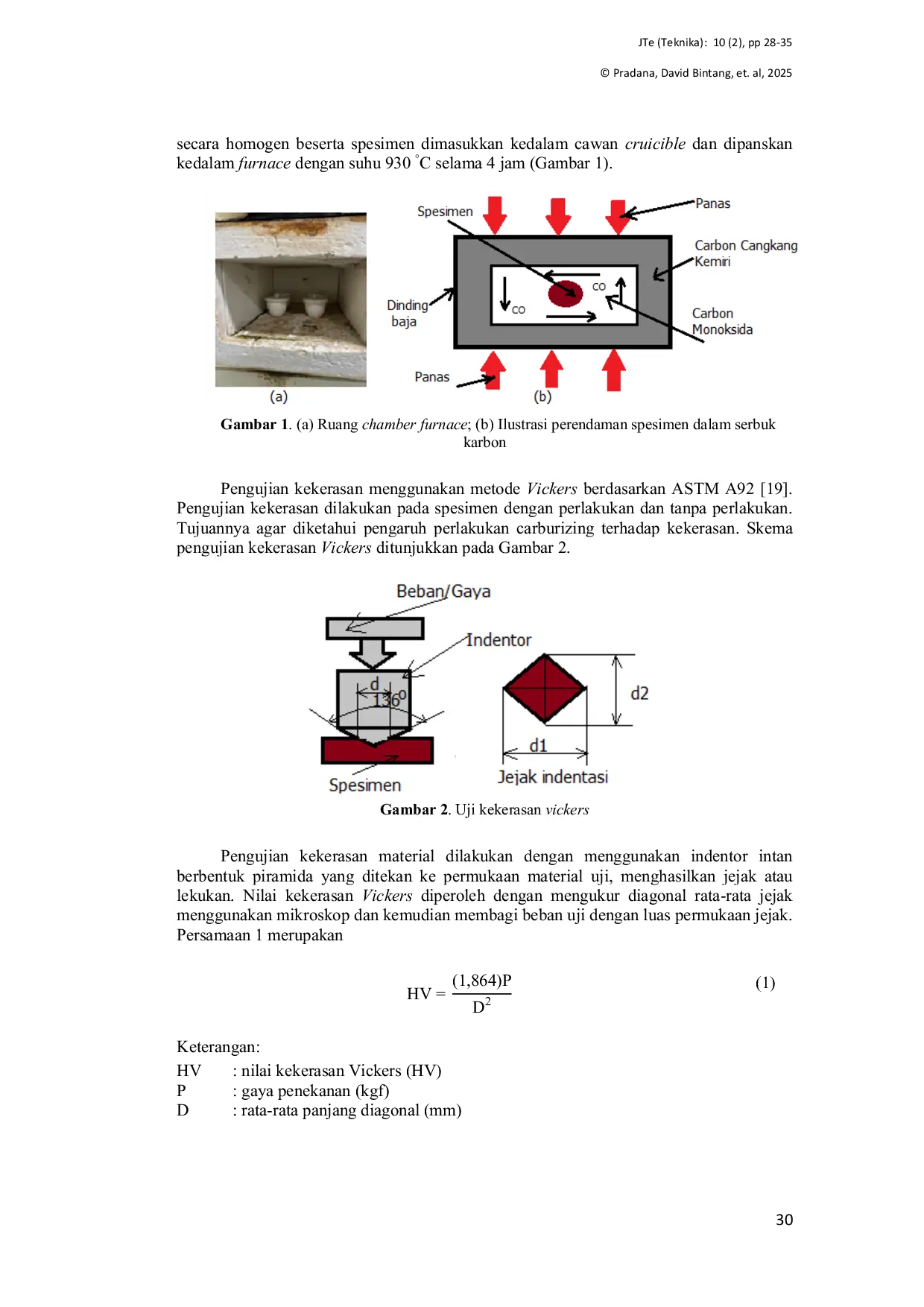 JTe (Teknika): 10 (2), pp 28-35

© Pradana, David Bintang, et. al, 2025

secara homogen beserta spesimen dimasukkan kedalam cawan cruicible dan dipanskan kedalam furnace dengan suhu 930 °C selama 4 jam (Gambar 1).

Spesimen
Panas
Carbon Cangkang Kemiri
Dinding baja
CO
CO
Carbon Monoksida
Panas
(a)
(b)

Gambar 1. (a) Ruang chamber furnace; (b) Ilustrasi perendaman spesimen dalam serbuk karbon

Pengujian kekerasan menggunakan metode Vickers berdasarkan ASTM A92 [19]. Pengujian kekerasan dilakukan pada spesimen dengan perlakukan dan tanpa perlakukan. Tujuannya agar diketahui pengaruh perlakukan carburizing terhadap kekerasan. Skema pengujian kekerasan Vickers ditunjukkan pada Gambar 2.

Beban/Gaya
Indentor
d
136°
d2
d1
Spesimen
Jejak indentasi

Gambar 2. Uji kekerasan vickers

Pengujian kekerasan material dilakukan dengan menggunakan indentor intan berbentuk piramida yang ditekan ke permukaan material uji, menghasilkan jejak atau lekukan. Nilai kekerasan Vickers diperoleh dengan mengukur diagonal rata-rata jejak menggunakan mikroskop dan kemudian membagi beban uji dengan luas permukaan jejak. Persamaan 1 merupakan

$HV = \frac{(1,864)P}{D^2}$ (1)

Keterangan:
HV : nilai kekerasan Vickers (HV)
P : gaya penekanan (kgf)
D : rata-rata panjang diagonal (mm)

30