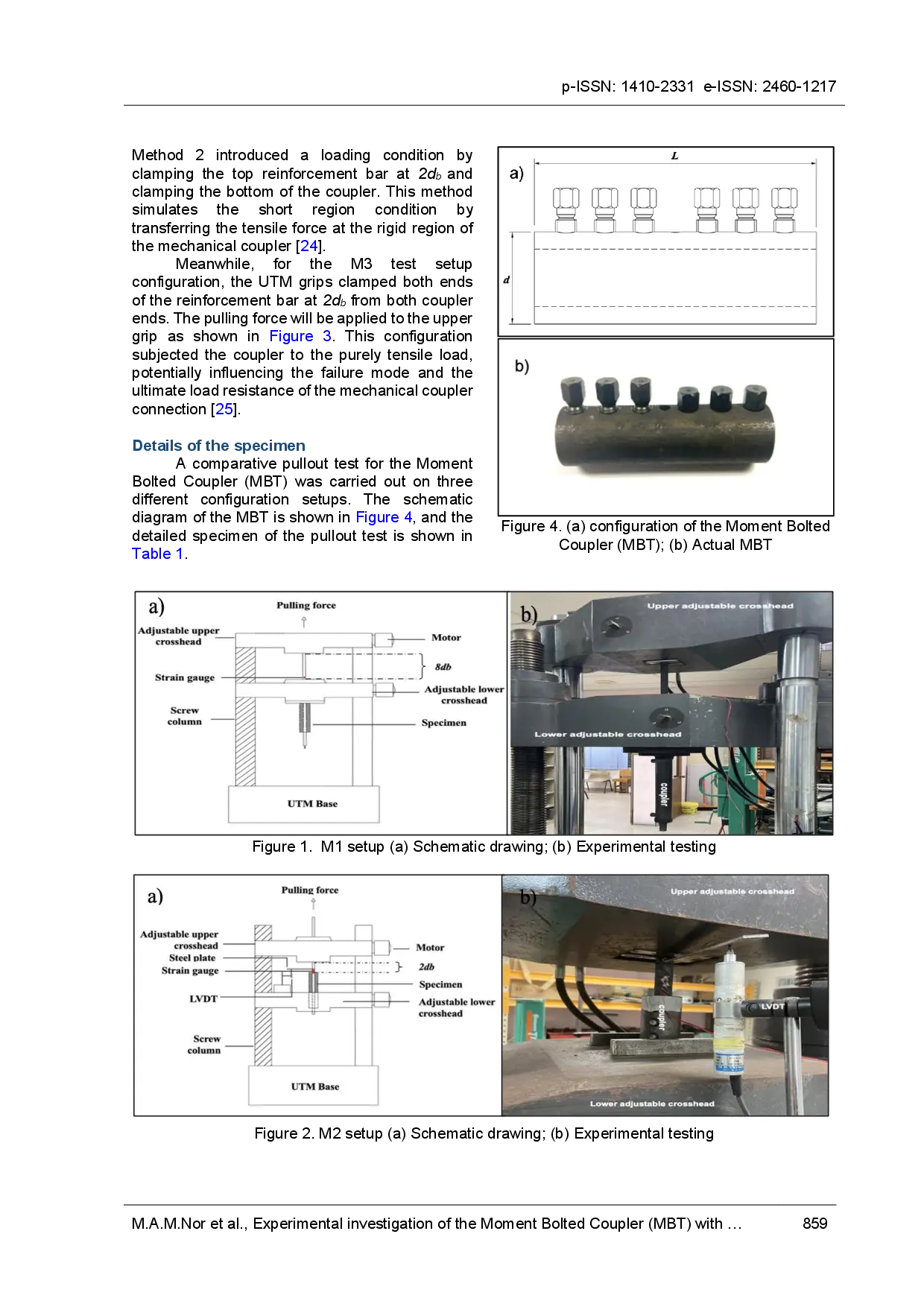 p-ISSN: 1410-2331 e-ISSN: 2460-1217

Method 2 introduced a loading condition by clamping the top reinforcement bar at $2d_b$ and clamping the bottom of the coupler. This method simulates the short region condition by transferring the tensile force at the rigid region of the mechanical coupler [24].

Meanwhile, for the M3 test setup configuration, the UTM grips clamped both ends of the reinforcement bar at $2d_b$ from both coupler ends. The pulling force will be applied to the upper grip as shown in Figure 3. This configuration subjected the coupler to the purely tensile load, potentially influencing the failure mode and the ultimate load resistance of the mechanical coupler connection [25].

Details of the specimen

A comparative pullout test for the Moment Bolted Coupler (MBT) was carried out on three different configuration setups. The schematic diagram of the MBT is shown in Figure 4, and the detailed specimen of the pullout test is shown in Table 1.

a)
L
d
b)

Figure 4. (a) configuration of the Moment Bolted Coupler (MBT); (b) Actual MBT

a)
Pulling force
Adjustable upper crosshead
Motor
8db
Strain gauge
Adjustable lower crosshead
Screw column
Specimen
UTM Base
b)
Upper adjustable crosshead
Lower adjustable crosshead
coupler

Figure 1. M1 setup (a) Schematic drawing; (b) Experimental testing

a)
Pulling force
Adjustable upper crosshead
Steel plate
Strain gauge
Motor
2db
Specimen
LVDT
Adjustable lower crosshead
Screw column
UTM Base
b)
Upper adjustable crosshead
coupler
LVDT
Lower adjustable crosshead

Figure 2. M2 setup (a) Schematic drawing; (b) Experimental testing

M.A.M.Nor et al., Experimental investigation of the Moment Bolted Coupler (MBT) with …
859