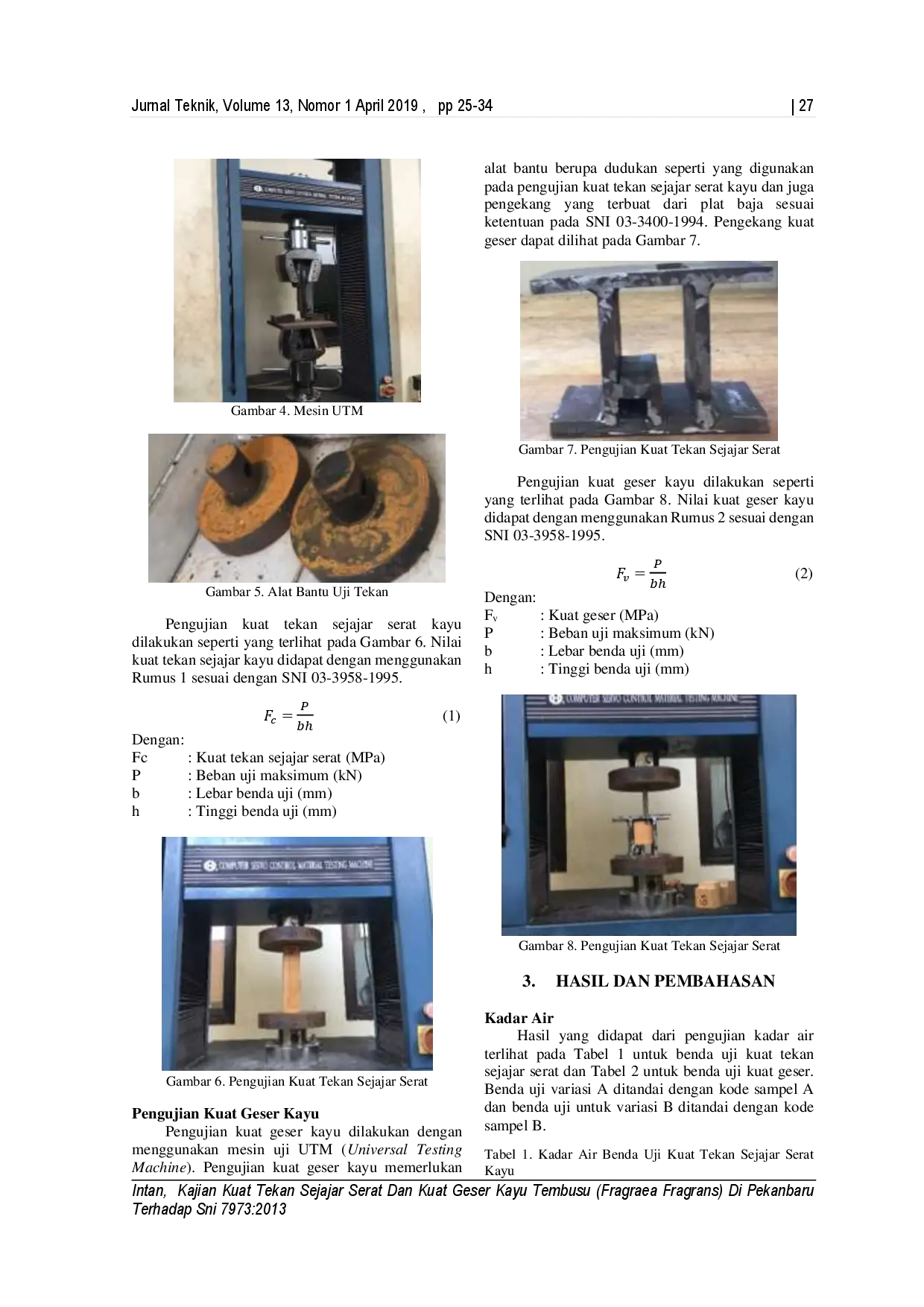 Jurnal Teknik, Volume 13, Nomor 1 April 2019 ,   pp 25-34 | 27

Gambar 4. Mesin UTM

Gambar 5. Alat Bantu Uji Tekan

Pengujian kuat tekan sejajar serat kayu dilakukan seperti yang terlihat pada Gambar 6. Nilai kuat tekan sejajar kayu didapat dengan menggunakan Rumus 1 sesuai dengan SNI 03-3958-1995.

$F_c = \frac{P}{bh}$ (1)

Dengan:
Fc : Kuat tekan sejajar serat (MPa)
P : Beban uji maksimum (kN)
b : Lebar benda uji (mm)
h : Tinggi benda uji (mm)

COMPUTER SERVO CONTROL MATERIAL TESTING MACHINE

Gambar 6. Pengujian Kuat Tekan Sejajar Serat

Pengujian Kuat Geser Kayu
Pengujian kuat geser kayu dilakukan dengan menggunakan mesin uji UTM (Universal Testing Machine). Pengujian kuat geser kayu memerlukan alat bantu berupa dudukan seperti yang digunakan pada pengujian kuat tekan sejajar serat kayu dan juga pengekang yang terbuat dari plat baja sesuai ketentuan pada SNI 03-3400-1994. Pengekang kuat geser dapat dilihat pada Gambar 7.

Gambar 7. Pengujian Kuat Tekan Sejajar Serat

Pengujian kuat geser kayu dilakukan seperti yang terlihat pada Gambar 8. Nilai kuat geser kayu didapat dengan menggunakan Rumus 2 sesuai dengan SNI 03-3958-1995.

$F_v = \frac{P}{bh}$ (2)

Dengan:
$F_v$ : Kuat geser (MPa)
P : Beban uji maksimum (kN)
b : Lebar benda uji (mm)
h : Tinggi benda uji (mm)

COMPUTER SERVO CONTROL MATERIAL TESTING MACHINE

Gambar 8. Pengujian Kuat Tekan Sejajar Serat

3. HASIL DAN PEMBAHASAN

Kadar Air
Hasil yang didapat dari pengujian kadar air terlihat pada Tabel 1 untuk benda uji kuat tekan sejajar serat dan Tabel 2 untuk benda uji kuat geser. Benda uji variasi A ditandai dengan kode sampel A dan benda uji untuk variasi B ditandai dengan kode sampel B.

Tabel 1. Kadar Air Benda Uji Kuat Tekan Sejajar Serat Kayu

Intan, Kajian Kuat Tekan Sejajar Serat Dan Kuat Geser Kayu Tembusu (Fragraea Fragrans) Di Pekanbaru Terhadap Sni 7973:2013