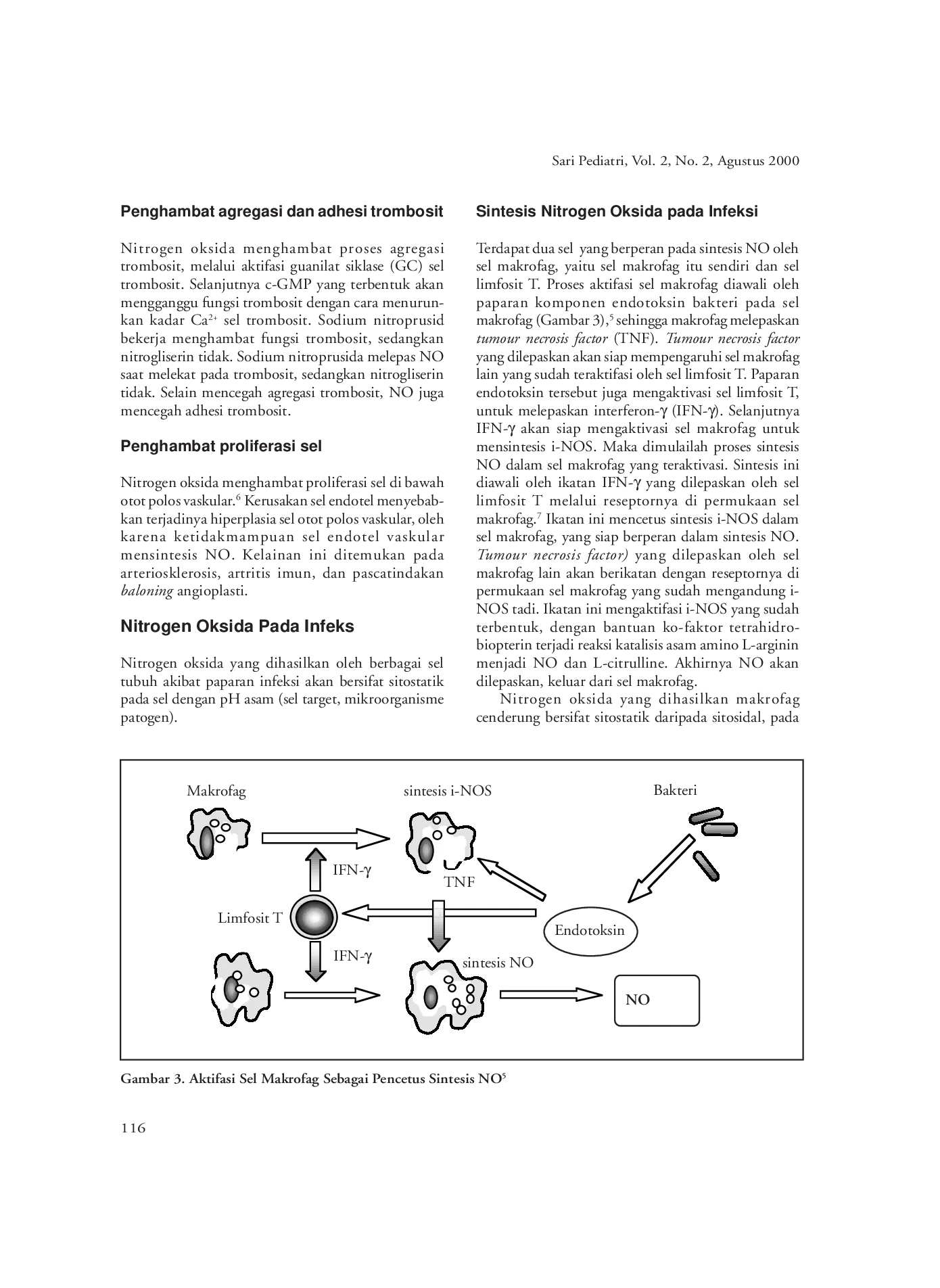 Sari Pediatri, Vol. 2, No. 2, Agustus 2000

Penghambat agregasi dan adhesi trombosit

Nitrogen oksida menghambat proses agregasi trombosit, melalui aktifasi guanilat siklase (GC) sel trombosit. Selanjutnya c-GMP yang terbentuk akan mengganggu fungsi trombosit dengan cara menurunkan kadar $Ca^{2+}$ sel trombosit. Sodium nitroprusid bekerja menghambat fungsi trombosit, sedangkan nitrogliserin tidak. Sodium nitroprusida melepas NO saat melekat pada trombosit, sedangkan nitrogliserin tidak. Selain mencegah agregasi trombosit, NO juga mencegah adhesi trombosit.

Penghambat proliferasi sel

Nitrogen oksida menghambat proliferasi sel di bawah otot polos vaskular.$^6$ Kerusakan sel endotel menyebabkan terjadinya hiperplasia sel otot polos vaskular, oleh karena ketidakmampuan sel endotel vaskular mensintesis NO. Kelainan ini ditemukan pada arteriosklerosis, artritis imun, dan pascatindakan baloning angioplasti.

Nitrogen Oksida Pada Infeks

Nitrogen oksida yang dihasilkan oleh berbagai sel tubuh akibat paparan infeksi akan bersifat sitostatik pada sel dengan pH asam (sel target, mikroorganisme patogen).

Sintesis Nitrogen Oksida pada Infeksi

Terdapat dua sel yang berperan pada sintesis NO oleh sel makrofag, yaitu sel makrofag itu sendiri dan sel limfosit T. Proses aktifasi sel makrofag diawali oleh paparan komponen endotoksin bakteri pada sel makrofag (Gambar 3),$^5$ sehingga makrofag melepaskan tumour necrosis factor (TNF). Tumour necrosis factor yang dilepaskan akan siap mempengaruhi sel makrofag lain yang sudah teraktifasi oleh sel limfosit T. Paparan endotoksin tersebut juga mengaktivasi sel limfosit T, untuk melepaskan interferon-$\gamma$ (IFN-$\gamma$). Selanjutnya IFN-$\gamma$ akan siap mengaktivasi sel makrofag untuk mensintesis i-NOS. Maka dimulailah proses sintesis NO dalam sel makrofag yang teraktivasi. Sintesis ini diawali oleh ikatan IFN-$\gamma$ yang dilepaskan oleh sel limfosit T melalui reseptornya di permukaan sel makrofag.$^7$ Ikatan ini mencetus sintesis i-NOS dalam sel makrofag, yang siap berperan dalam sintesis NO. Tumour necrosis factor) yang dilepaskan oleh sel makrofag lain akan berikatan dengan reseptornya di permukaan sel makrofag yang sudah mengandung i-NOS tadi. Ikatan ini mengaktifasi i-NOS yang sudah terbentuk, dengan bantuan ko-faktor tetrahidrobiopterin terjadi reaksi katalisis asam amino L-arginin menjadi NO dan L-citrulline. Akhirnya NO akan dilepaskan, keluar dari sel makrofag.

Nitrogen oksida yang dihasilkan makrofag cenderung bersifat sitostatik daripada sitosidal, pada

Makrofag
sintesis i-NOS
Bakteri
IFN-$\gamma$
TNF
Limfosit T
Endotoksin
IFN-$\gamma$
sintesis NO
NO

Gambar 3. Aktifasi Sel Makrofag Sebagai Pencetus Sintesis NO$^5$

116