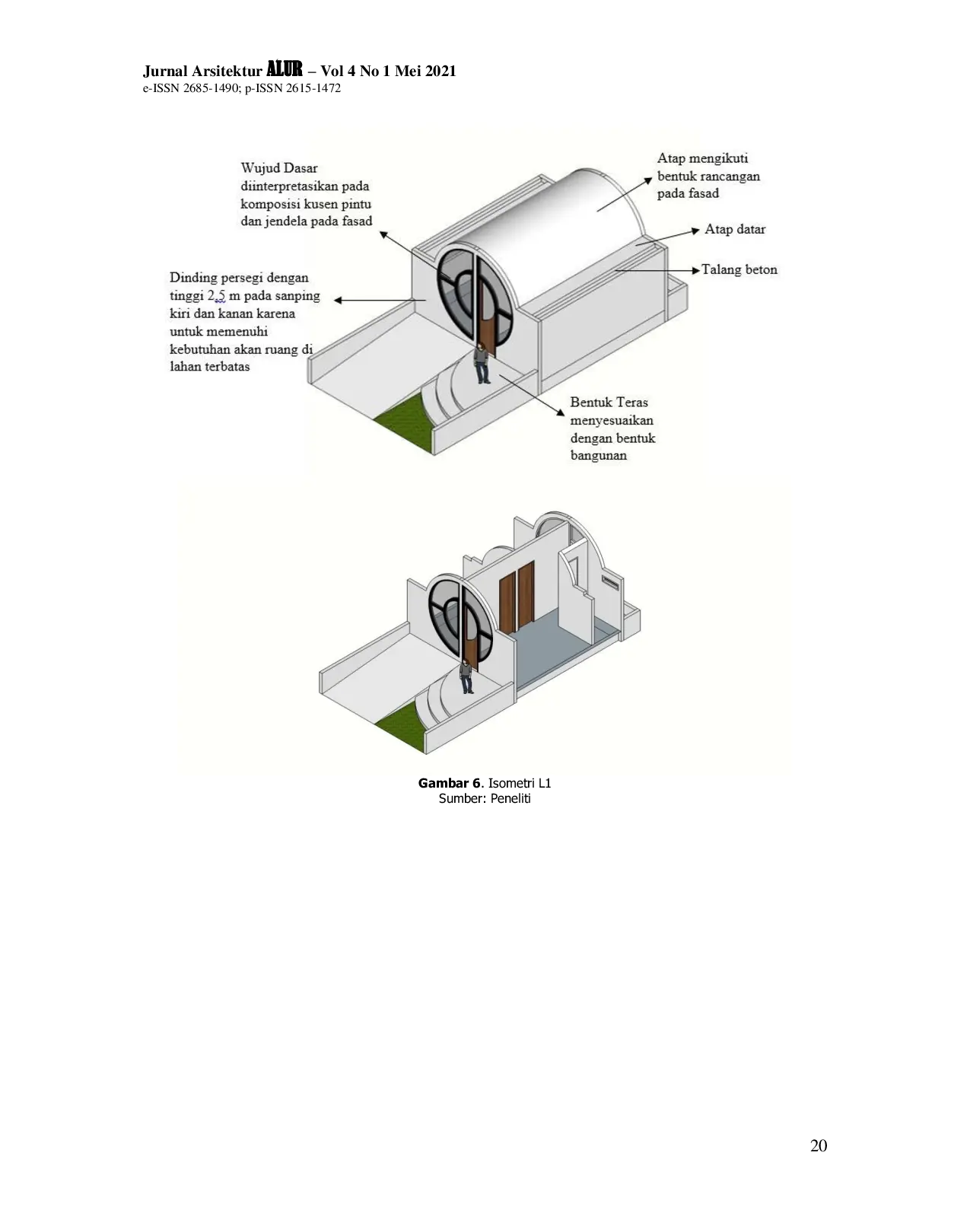 Jurnal Arsitektur ALUR – Vol 4 No 1 Mei 2021
e-ISSN 2685-1490; p-ISSN 2615-1472

Wujud Dasar diinterpretasikan pada komposisi kusen pintu dan jendela pada fasad

Atap mengikuti bentuk rancangan pada fasad

Atap datar

Talang beton

Dinding persegi dengan tinggi 2,5 m pada sanping kiri dan kanan karena untuk memenuhi kebutuhan akan ruang di lahan terbatas

Bentuk Teras menyesuaikan dengan bentuk bangunan

Gambar 6. Isometri L1
Sumber: Peneliti

20