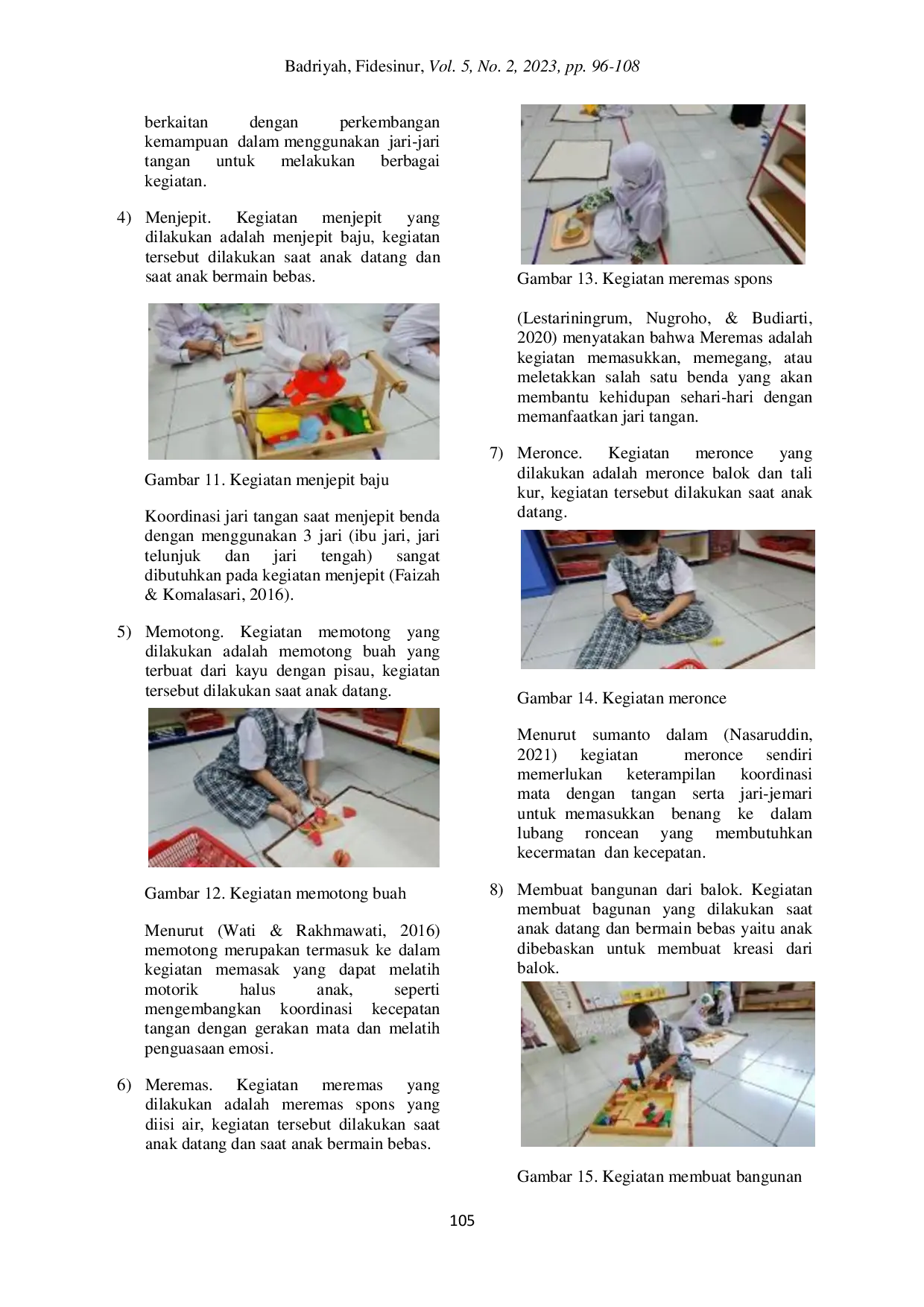 Badriyah, Fidesinur, Vol. 5, No. 2, 2023, pp. 96-108

berkaitan dengan perkembangan kemampuan dalam menggunakan jari-jari tangan untuk melakukan berbagai kegiatan.

4) Menjepit. Kegiatan menjepit yang dilakukan adalah menjepit baju, kegiatan tersebut dilakukan saat anak datang dan saat anak bermain bebas.

Gambar 11. Kegiatan menjepit baju

Koordinasi jari tangan saat menjepit benda dengan menggunakan 3 jari (ibu jari, jari telunjuk dan jari tengah) sangat dibutuhkan pada kegiatan menjepit (Faizah & Komalasari, 2016).

5) Memotong. Kegiatan memotong yang dilakukan adalah memotong buah yang terbuat dari kayu dengan pisau, kegiatan tersebut dilakukan saat anak datang.

Gambar 12. Kegiatan memotong buah

Menurut (Wati & Rakhmawati, 2016) memotong merupakan termasuk ke dalam kegiatan memasak yang dapat melatih motorik halus anak, seperti mengembangkan koordinasi kecepatan tangan dengan gerakan mata dan melatih penguasaan emosi.

6) Meremas. Kegiatan meremas yang dilakukan adalah meremas spons yang diisi air, kegiatan tersebut dilakukan saat anak datang dan saat anak bermain bebas.

Gambar 13. Kegiatan meremas spons

(Lestariningrum, Nugroho, & Budiarti, 2020) menyatakan bahwa Meremas adalah kegiatan memasukkan, memegang, atau meletakkan salah satu benda yang akan membantu kehidupan sehari-hari dengan memanfaatkan jari tangan.

7) Meronce. Kegiatan meronce yang dilakukan adalah meronce balok dan tali kur, kegiatan tersebut dilakukan saat anak datang.

Gambar 14. Kegiatan meronce

Menurut sumanto dalam (Nasaruddin, 2021) kegiatan meronce sendiri memerlukan keterampilan koordinasi mata dengan tangan serta jari-jemari untuk memasukkan benang ke dalam lubang roncean yang membutuhkan kecermatan dan kecepatan.

8) Membuat bangunan dari balok. Kegiatan membuat bagunan yang dilakukan saat anak datang dan bermain bebas yaitu anak dibebaskan untuk membuat kreasi dari balok.

Gambar 15. Kegiatan membuat bangunan

105